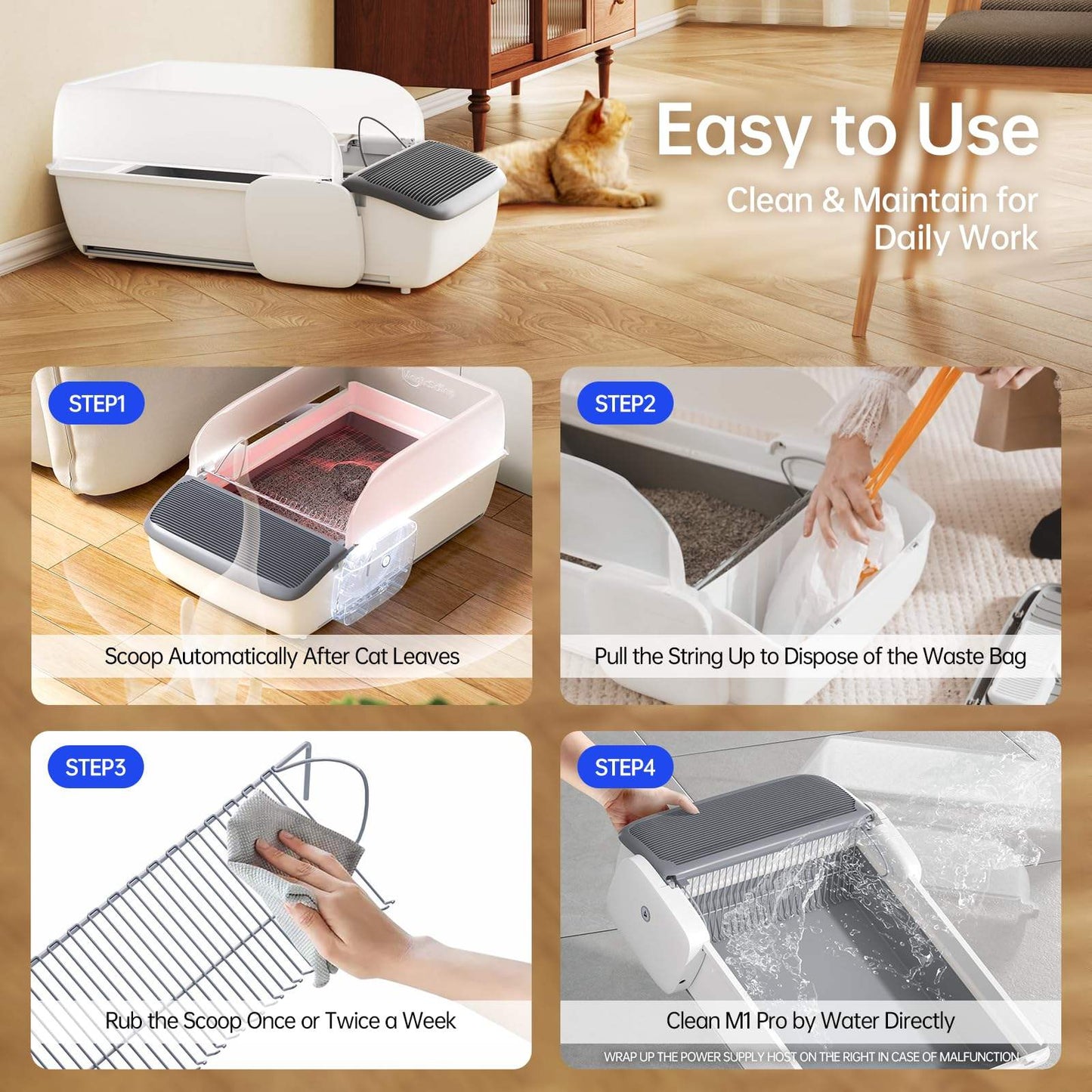 Easy to Use

Clean & Maintain for Daily Work

STEP1

Scoop Automatically After Cat Leaves

STEP2

Pull the String Up to Dispose of the Waste Bag

STEP3

Rub the Scoop Once or Twice a Week

STEP4

Clean M1 Pro by Water Directly

WRAP UP THE POWER SUPPLY HOST ON THE RIGHT IN CASE OF MALFUNCTION